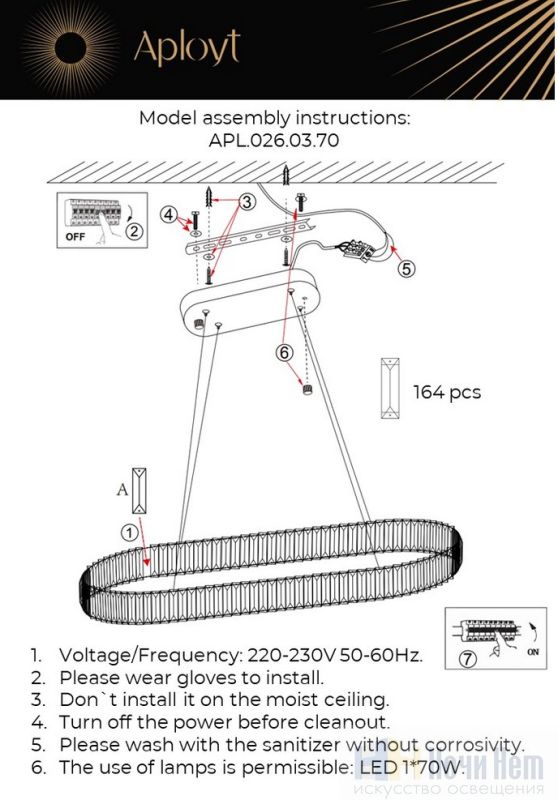 Aployt

Model assembly instructions:
APL.026.03.70

OFF ②

④ ③

⑤

⑥

164 pcs

A

①

⑦ ON

1. Voltage/Frequency: 220-230V 50-60Hz.
2. Please wear gloves to install.
3. Don`t install it on the moist ceiling.
4. Turn off the power before cleanout.
5. Please wash with the sanitizer without corrosivity.
6. The use of lamps is permissible: LED 1*70W.

Ночи Нет
искусство освещения