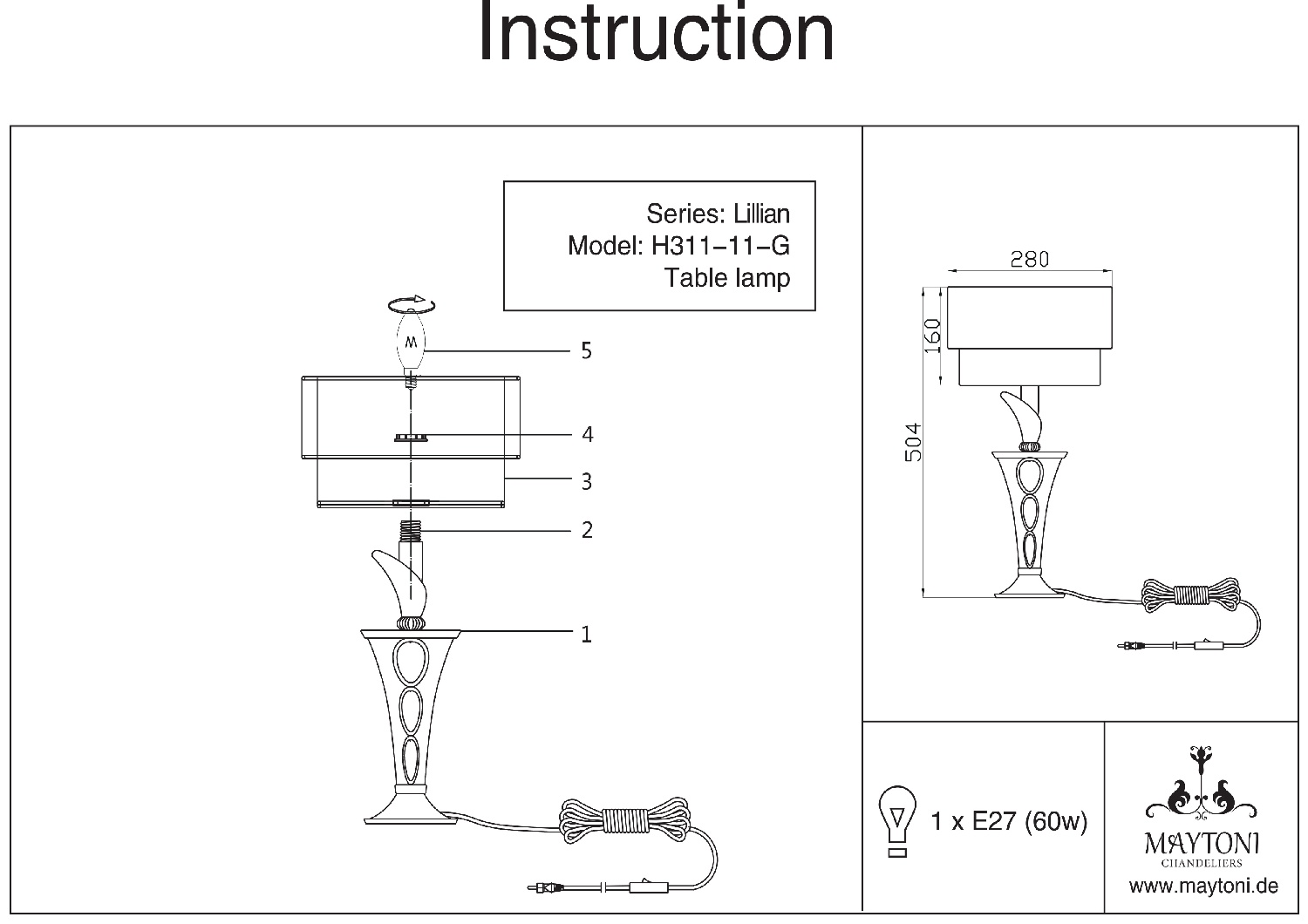 Instruction

Series: Lillian
Model: H311-11-G
Table lamp

5
4
3
2
1

280
160
504

1 x E27 (60w)

MAYTONI
CHANDELIERS
www.maytoni.de