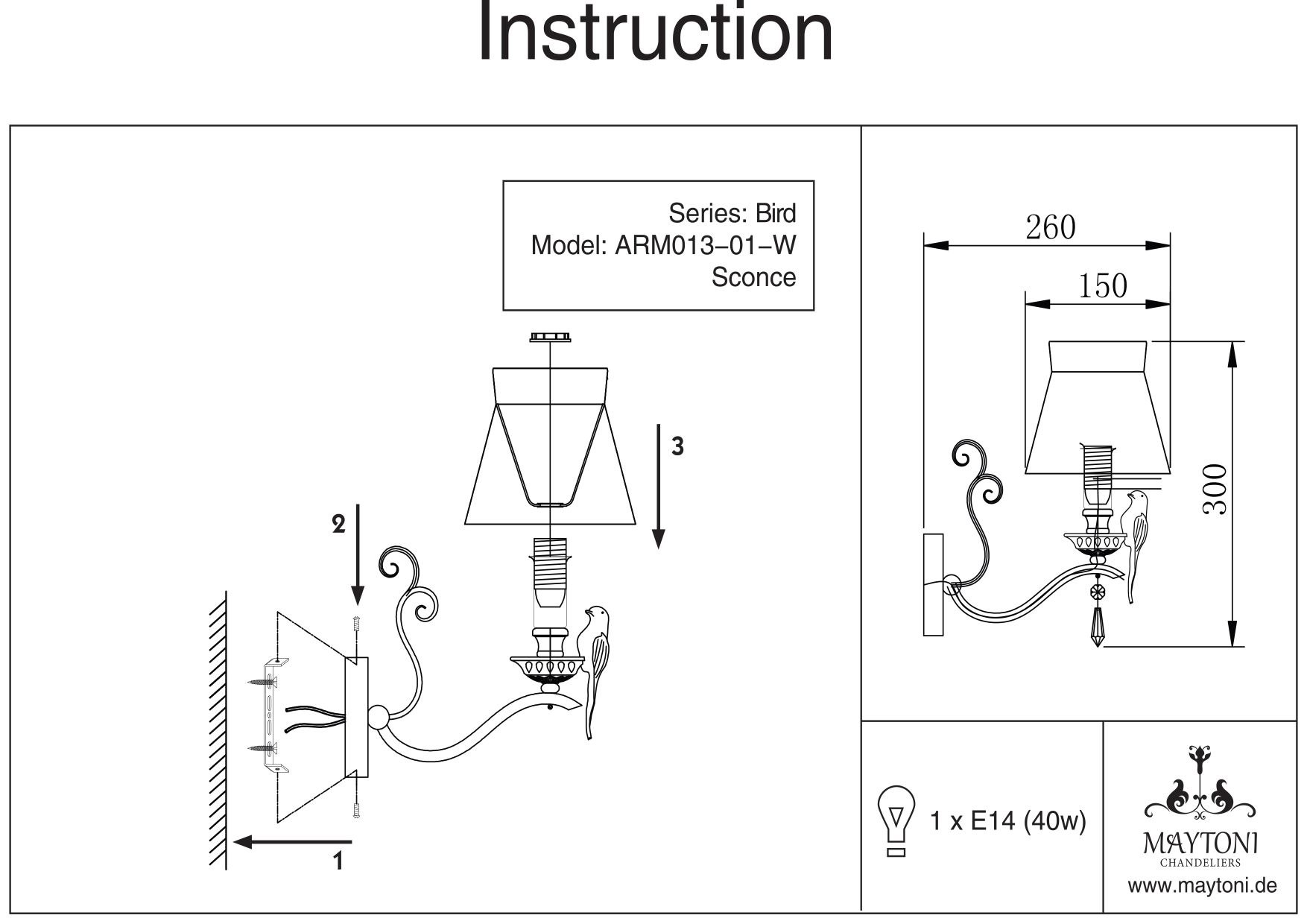 Instruction

Series: Bird
Model: ARM013–01–W
Sconce

3

2

1

260

150

300

1 x E14 (40w)

MAYTONI
CHANDELIERS
www.maytoni.de